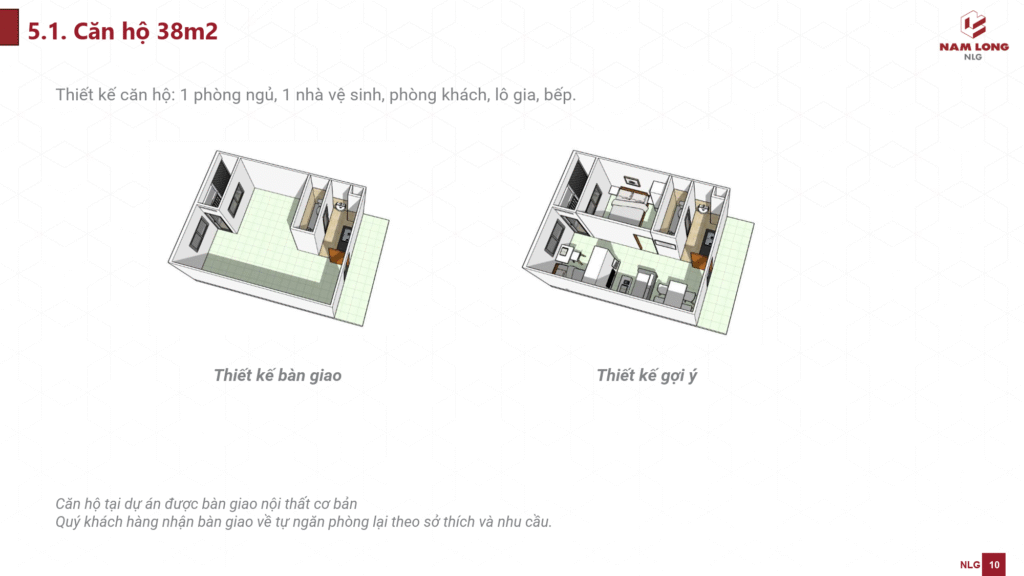 5.1. Căn hộ 38m2

NAM LONG
NLG

Thiết kế căn hộ: 1 phòng ngủ, 1 nhà vệ sinh, phòng khách, lô gia, bếp.

Thiết kế bàn giao

Thiết kế gợi ý

Căn hộ tại dự án được bàn giao nội thất cơ bản
Quý khách hàng nhận bàn giao về tự ngăn phòng lại theo sở thích và nhu cầu.

NLG 10